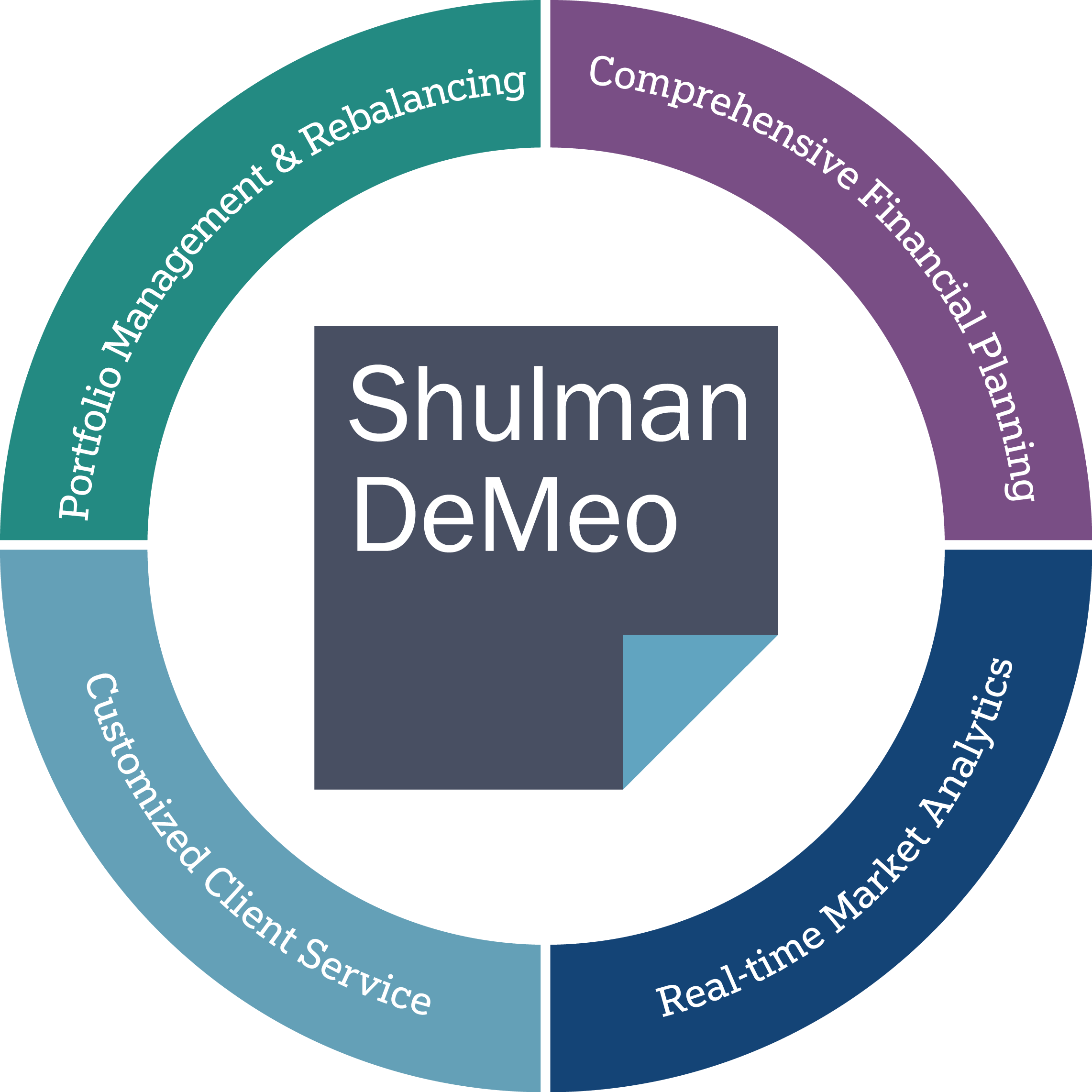 Portfolio Management & Rebalancing

Comprehensive Financial Planning

Shulman
DeMeo

Customized Client Service

Real-time Market Analytics